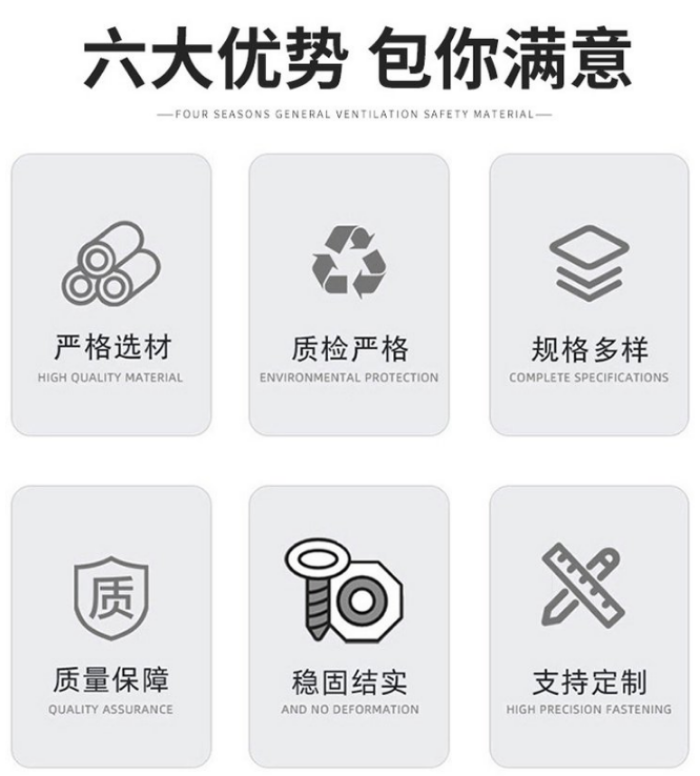 六大优势 包你满意

—FOUR SEASONS GENERAL VENTILATION SAFETY MATERIAL—

严格选材
HIGH QUALITY MATERIAL

质检严格
ENVIRONMENTAL PROTECTION

规格多样
COMPLETE SPECIFICATIONS

质

质量保障
QUALITY ASSURANCE

稳固结实
AND NO DEFORMATION

支持定制
HIGH PRECISION FASTENING